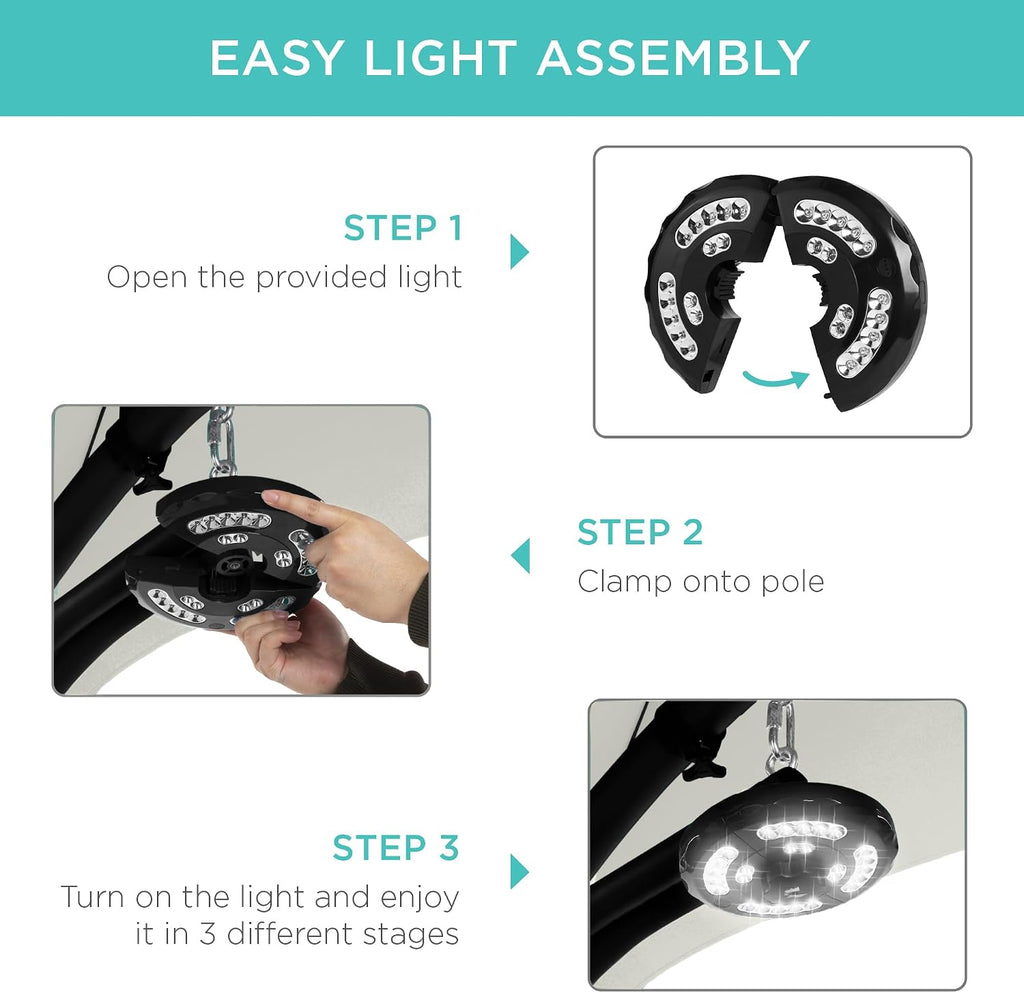 EASY LIGHT ASSEMBLY

STEP 1
Open the provided light

STEP 2
Clamp onto pole

STEP 3
Turn on the light and enjoy it in 3 different stages