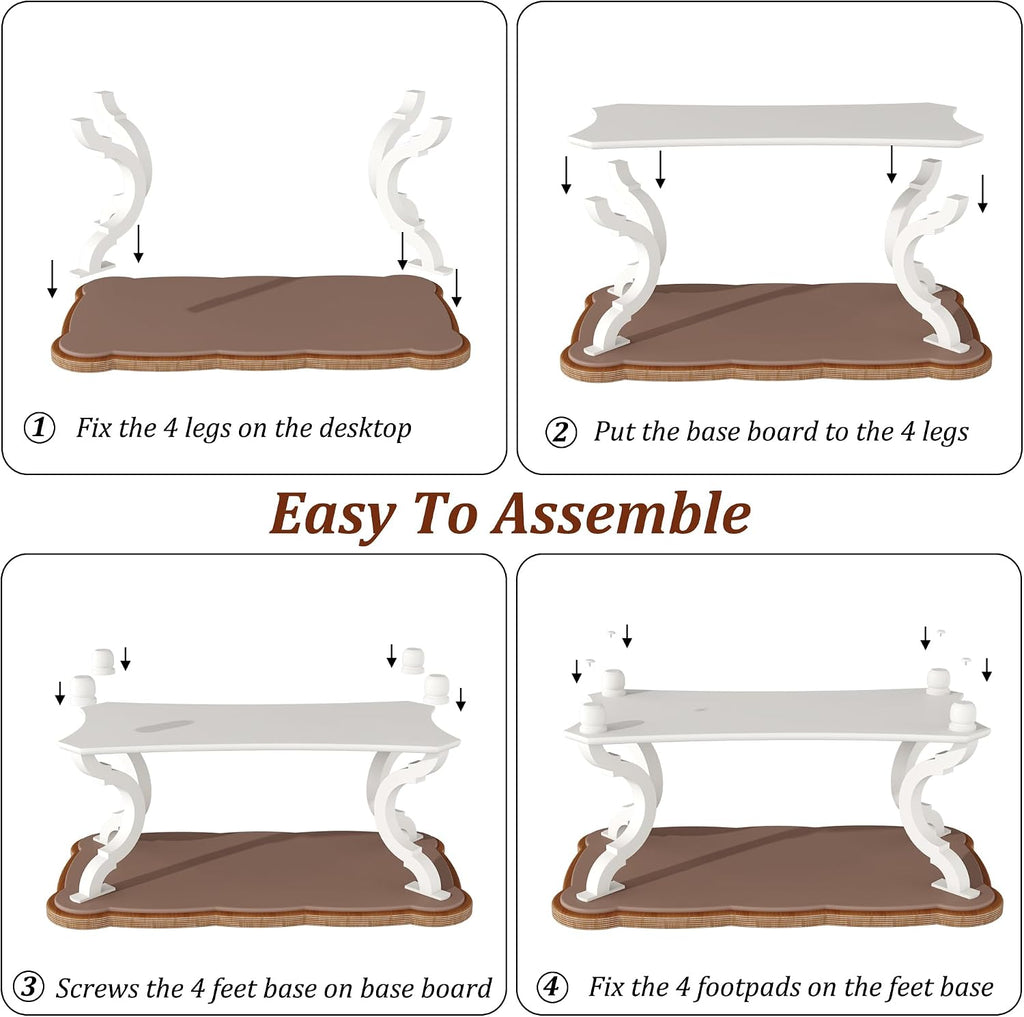 ① Fix the 4 legs on the desktop

② Put the base board to the 4 legs

Easy To Assemble

③ Screws the 4 feet base on base board

④ Fix the 4 footpads on the feet base