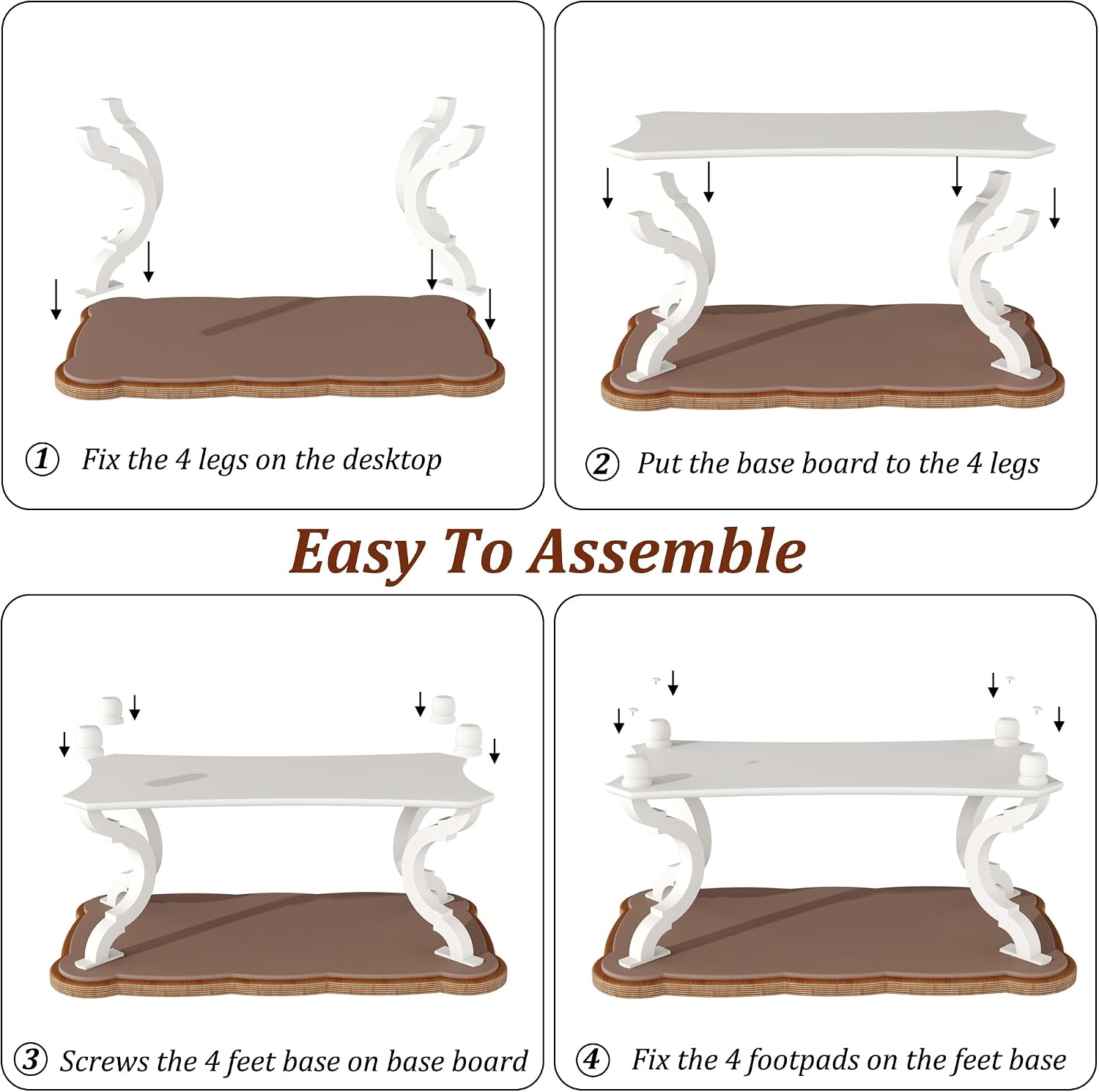 ① Fix the 4 legs on the desktop

② Put the base board to the 4 legs

Easy To Assemble

③ Screws the 4 feet base on base board

④ Fix the 4 footpads on the feet base