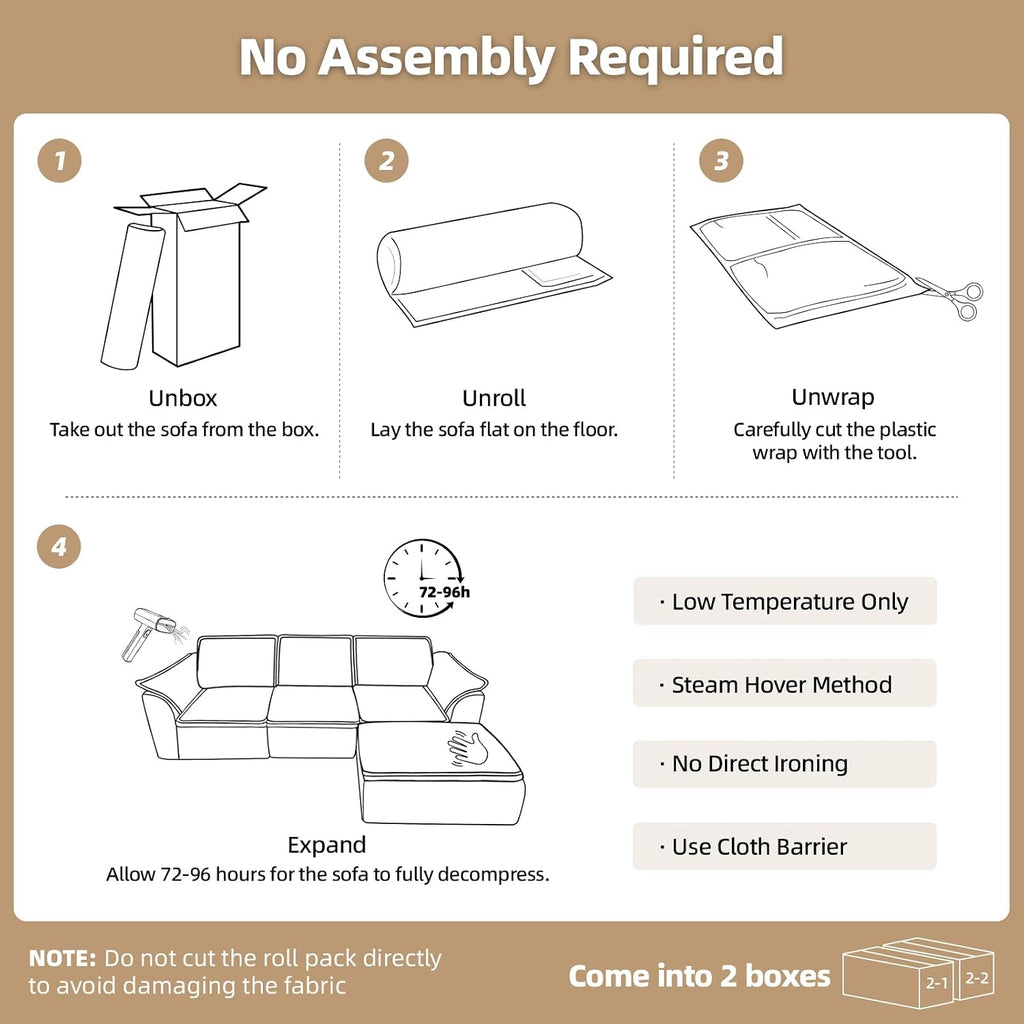 No Assembly Required

1

Unbox
Take out the sofa from the box.

2

Unroll
Lay the sofa flat on the floor.

3

Unwrap
Carefully cut the plastic wrap with the tool.

4

72-96h

Expand
Allow 72-96 hours for the sofa to fully decompress.

· Low Temperature Only

· Steam Hover Method

· No Direct Ironing

· Use Cloth Barrier

NOTE: Do not cut the roll pack directly to avoid damaging the fabric

Come into 2 boxes

2-1

2-2