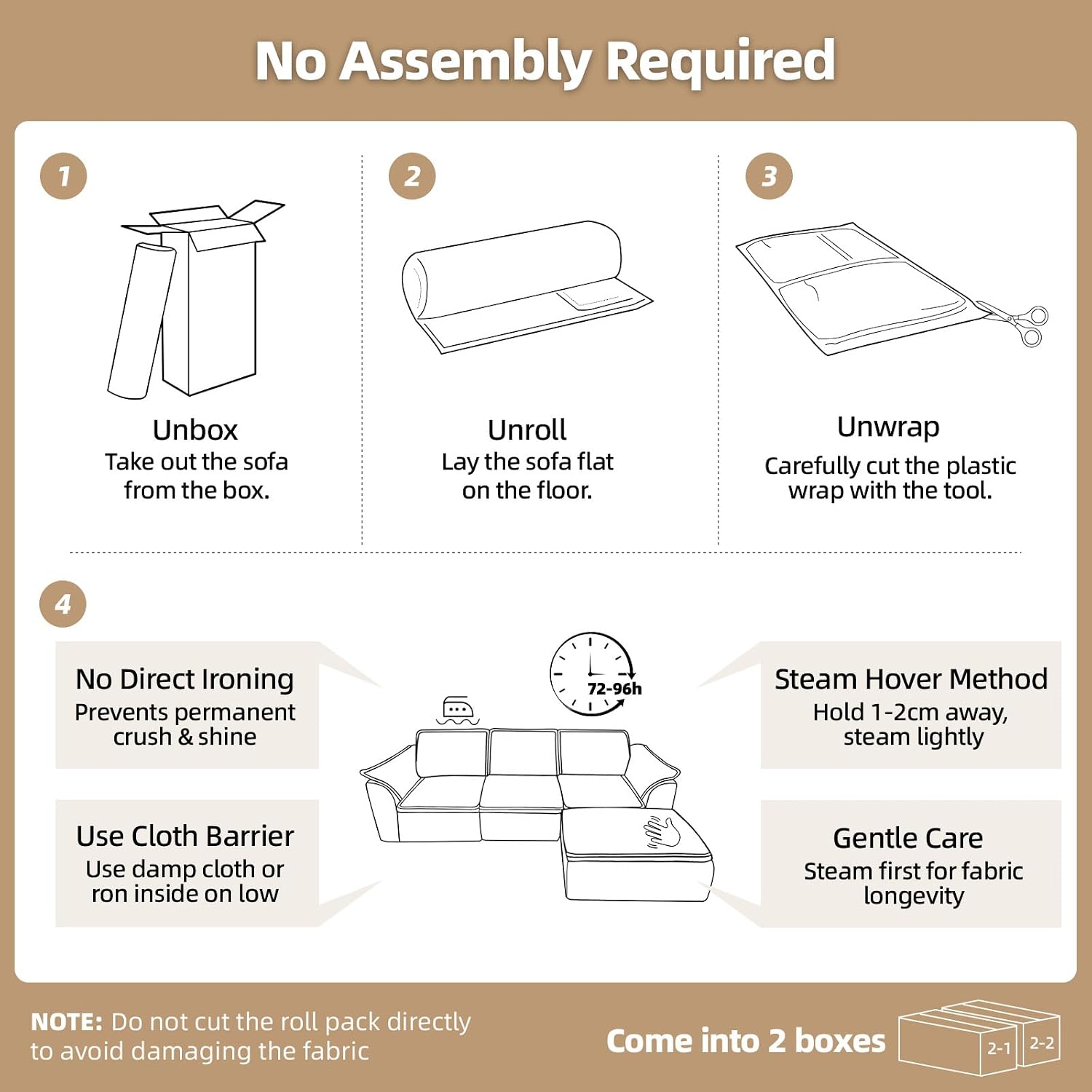 No Assembly Required

1

Unbox
Take out the sofa from the box.

2

Unroll
Lay the sofa flat on the floor.

3

Unwrap
Carefully cut the plastic wrap with the tool.

4

No Direct Ironing
Prevents permanent crush & shine

Use Cloth Barrier
Use damp cloth or ron inside on low

72-96h

Steam Hover Method
Hold 1-2cm away, steam lightly

Gentle Care
Steam first for fabric longevity

NOTE: Do not cut the roll pack directly to avoid damaging the fabric

Come into 2 boxes

2-1

2-2