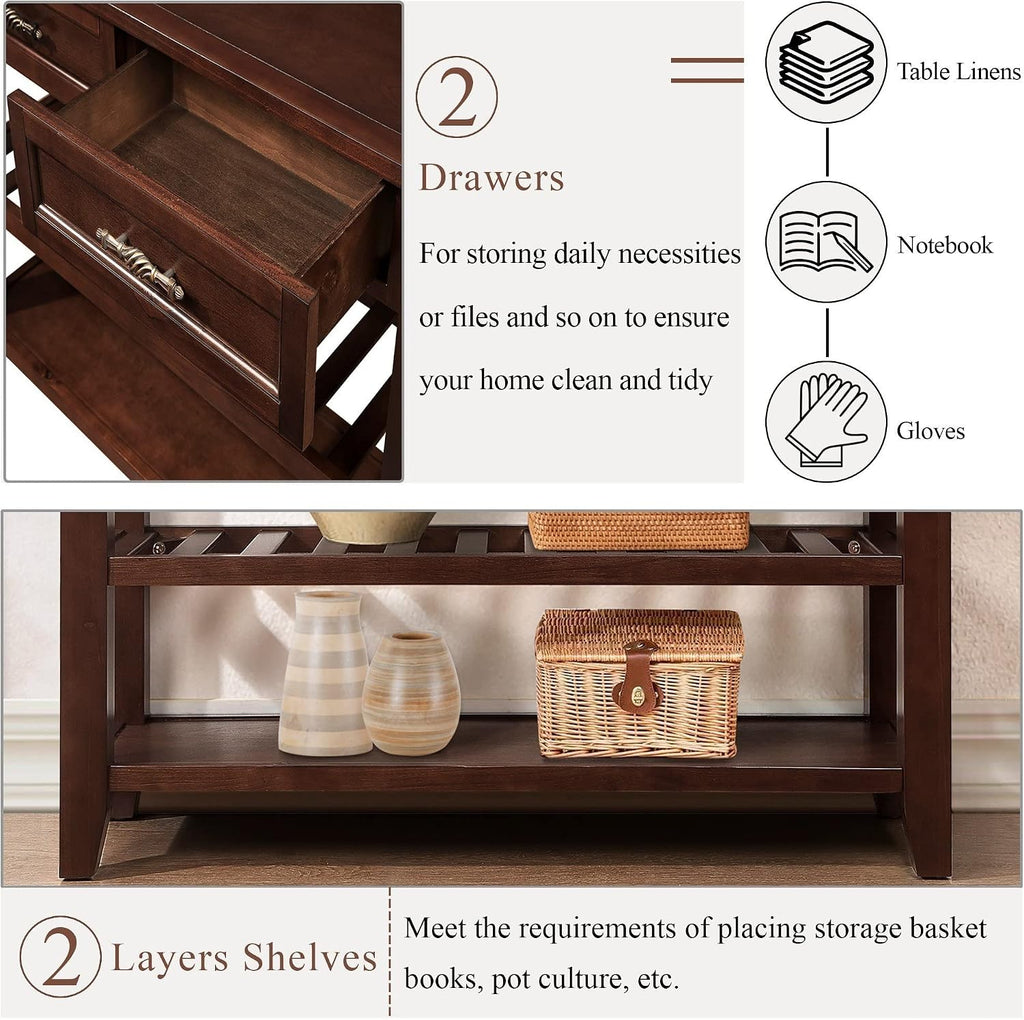 2

Drawers

For storing daily necessities or files and so on to ensure your home clean and tidy

Table Linens

Notebook

Gloves

2 Layers Shelves

Meet the requirements of placing storage basket books, pot culture, etc.